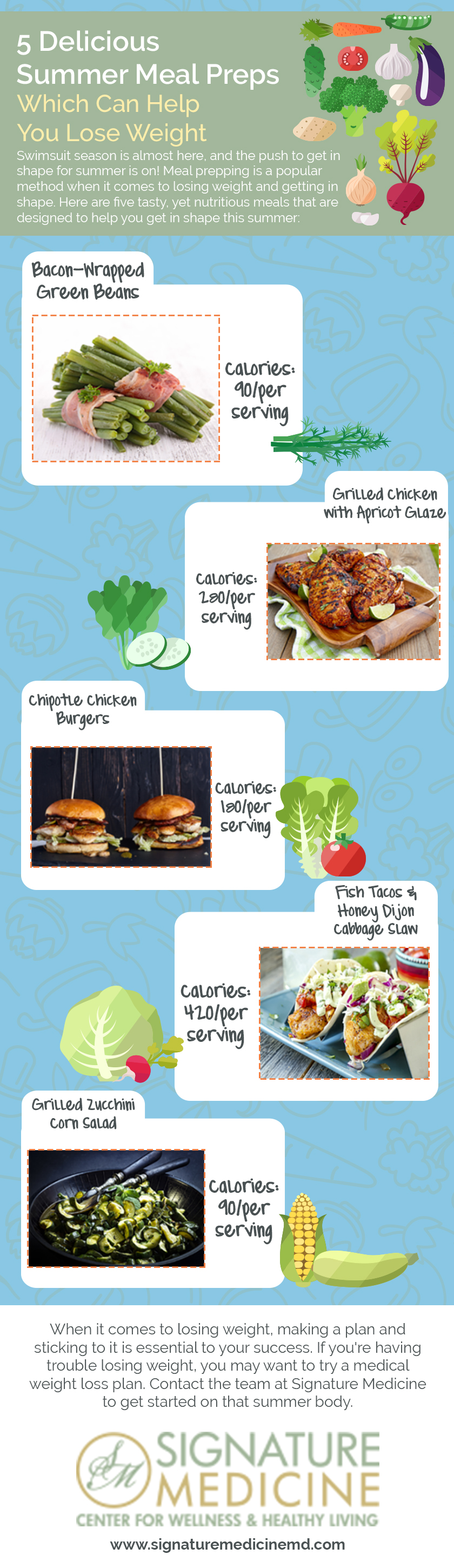 5 Delicious Summer Meal Preps Which Can Help You Lose Weight

Swimsuit season is almost here, and the push to get in shape for summer is on! Meal prepping is a popular method when it comes to losing weight and getting in shape. Here are five tasty, yet nutritious meals that are designed to help you get in shape this summer:

Bacon-Wrapped Green Beans

Calories: 90/per serving

Grilled Chicken with Apricot Glaze

Calories: 280/per serving

Chipotle Chicken Burgers

Calories: 180/per serving

Fish Tacos & Honey Dijon Cabbage Slaw

Calories: 420/per serving

Grilled Zucchini Corn Salad

Calories: 90/per serving

When it comes to losing weight, making a plan and sticking to it is essential to your success. If you're having trouble losing weight, you may want to try a medical weight loss plan. Contact the team at Signature Medicine to get started on that summer body.

SM SIGNATURE MEDICINE
CENTER FOR WELLNESS & HEALTHY LIVING

www.signaturemedicinemd.com